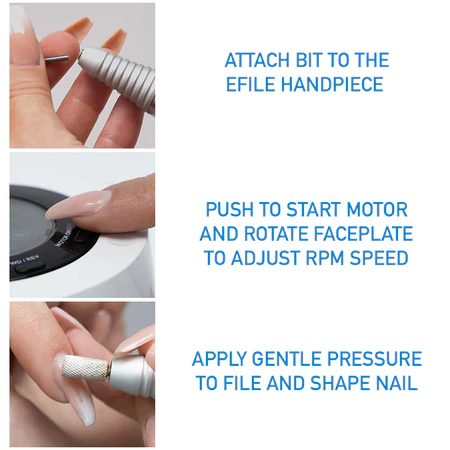 ATTACH BIT TO THE EFILE HANDPIECE

MOTOR ON/OFF

FWD / REV

PUSH TO START MOTOR AND ROTATE FACEPLATE TO ADJUST RPM SPEED

APPLY GENTLE PRESSURE TO FILE AND SHAPE NAIL